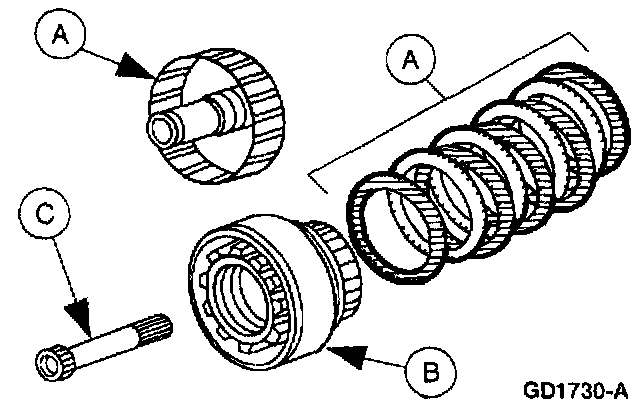 A

A

C

B

GD1730-A