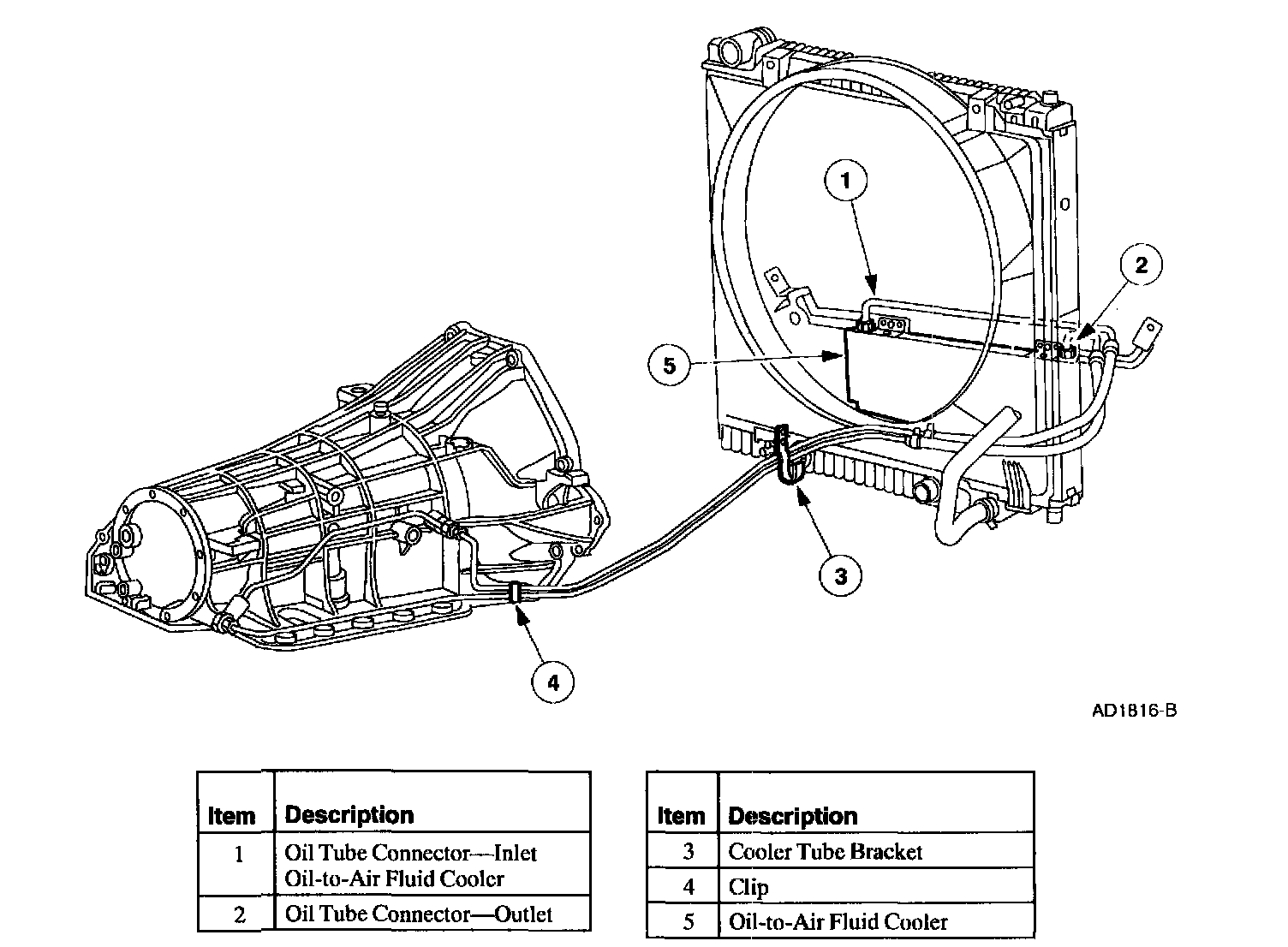 1

2

5

3

4

AD1816-B

| Item | Description |
|---|---|
| 1 | Oil Tube Connector—Inlet Oil-to-Air Fluid Cooler |
| 2 | Oil Tube Connector—Outlet |

| Item | Description |
|---|---|
| 3 | Cooler Tube Bracket |
| 4 | Clip |
| 5 | Oil-to-Air Fluid Cooler |