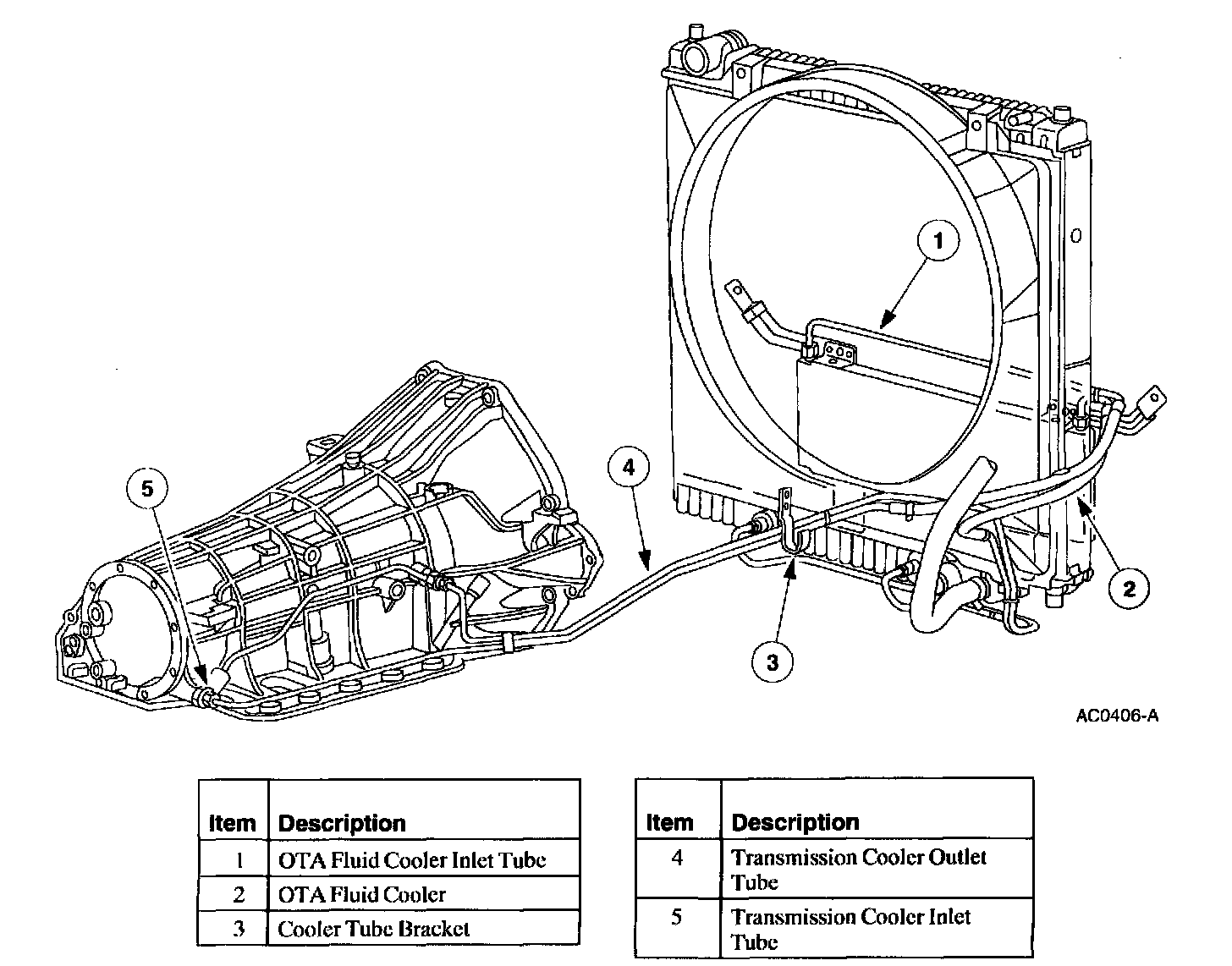 1

5

4

2

3

AC0406-A

| Item | Description |
|---|---|
| 1 | OTA Fluid Cooler Inlet Tube |
| 2 | OTA Fluid Cooler |
| 3 | Cooler Tube Bracket |

| Item | Description |
|---|---|
| 4 | Transmission Cooler Outlet Tube |
| 5 | Transmission Cooler Inlet Tube |