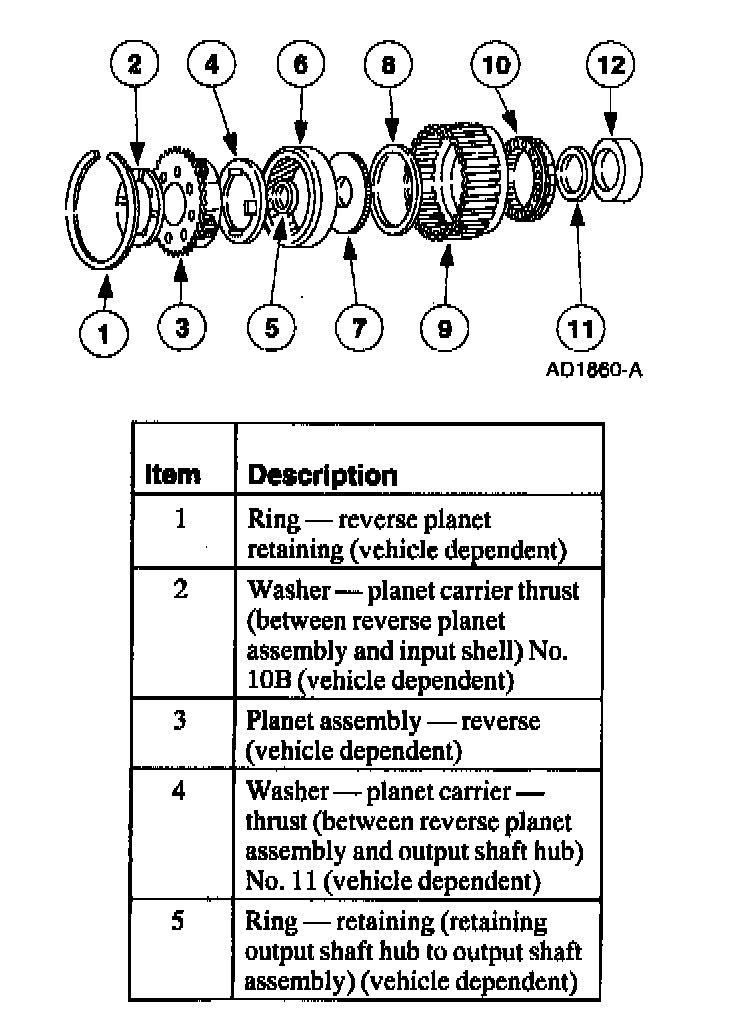 2 4 6 8 10 12

1 3 5 7 9 11

AD1860-A

| Item | Description |
|---|---|
| 1 | Ring — reverse planet retaining (vehicle dependent) |
| 2 | Washer — planet carrier thrust (between reverse planet assembly and input shell) No. 10B (vehicle dependent) |
| 3 | Planet assembly — reverse (vehicle dependent) |
| 4 | Washer — planet carrier — thrust (between reverse planet assembly and output shaft hub) No. 11 (vehicle dependent) |
| 5 | Ring — retaining (retaining output shaft hub to output shaft assembly) (vehicle dependent) |