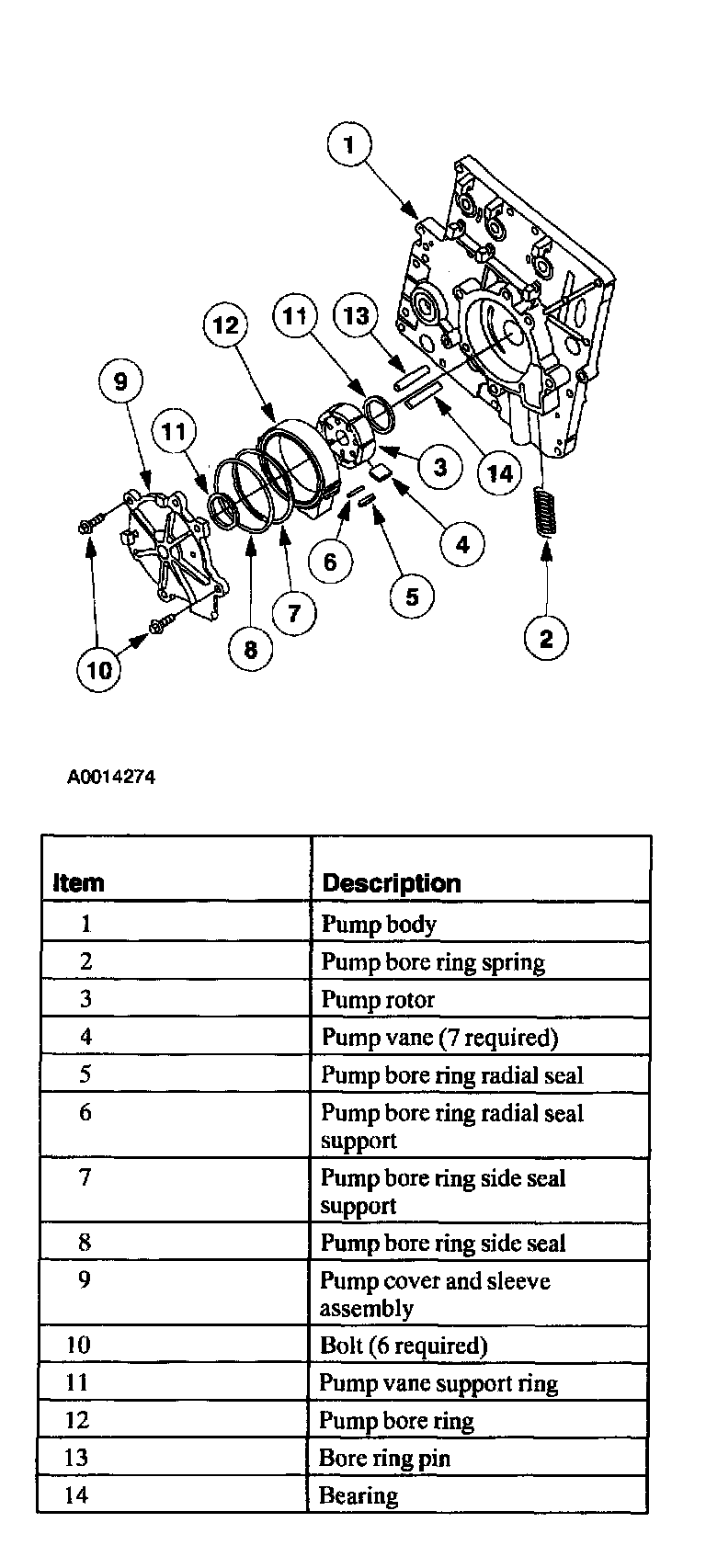 1
12
11
13
9
11
3
14
4
6
5
7
8
10
2

A0014274

| Item | Description |
|---|---|
| 1 | Pump body |
| 2 | Pump bore ring spring |
| 3 | Pump rotor |
| 4 | Pump vane (7 required) |
| 5 | Pump bore ring radial seal |
| 6 | Pump bore ring radial seal support |
| 7 | Pump bore ring side seal support |
| 8 | Pump bore ring side seal |
| 9 | Pump cover and sleeve assembly |
| 10 | Bolt (6 required) |
| 11 | Pump vane support ring |
| 12 | Pump bore ring |
| 13 | Bore ring pin |
| 14 | Bearing |