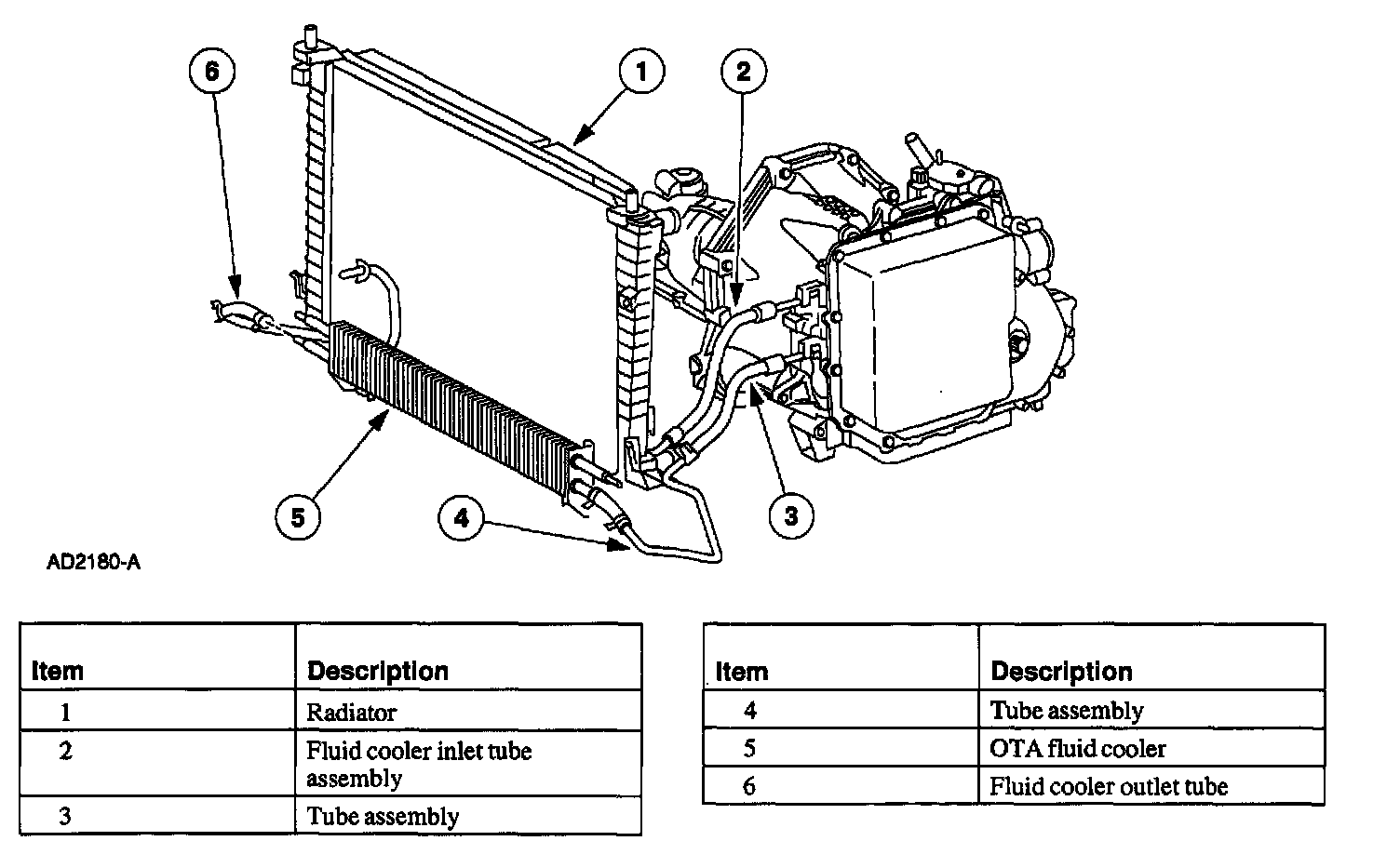 6
1
2
5
4
3

AD2180-A

| Item | Description |
|---|---|
| 1 | Radiator |
| 2 | Fluid cooler inlet tube assembly |
| 3 | Tube assembly |

| Item | Description |
|---|---|
| 4 | Tube assembly |
| 5 | OTA fluid cooler |
| 6 | Fluid cooler outlet tube |