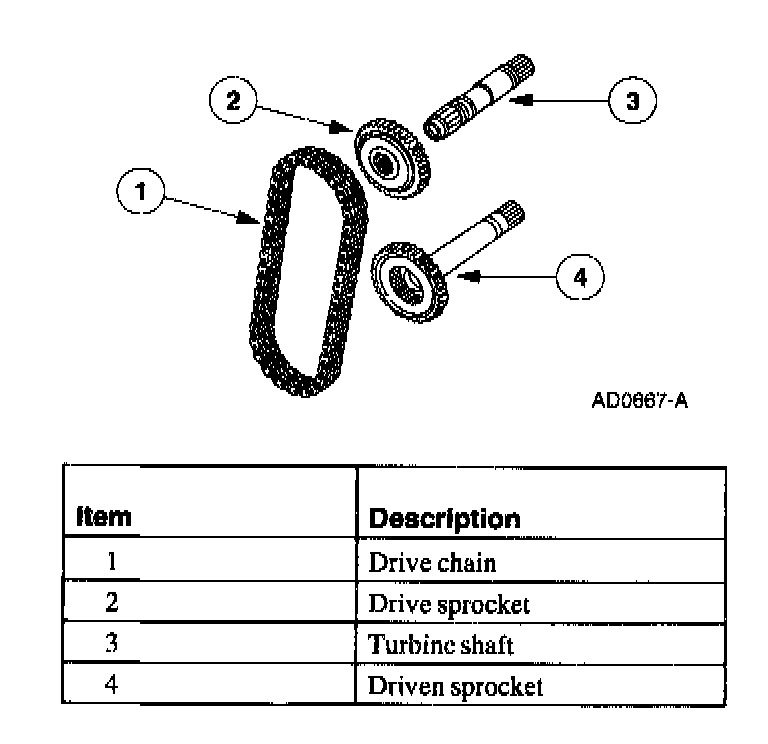 2

3

1

4

AD0667-A

| Item | Description |
|---|---|
| 1 | Drive chain |
| 2 | Drive sprocket |
| 3 | Turbine shaft |
| 4 | Driven sprocket |