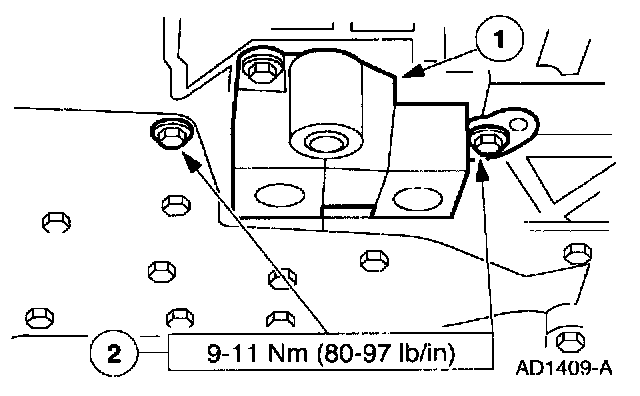 1

2

9-11 Nm (80-97 lb/in)

AD1409-A