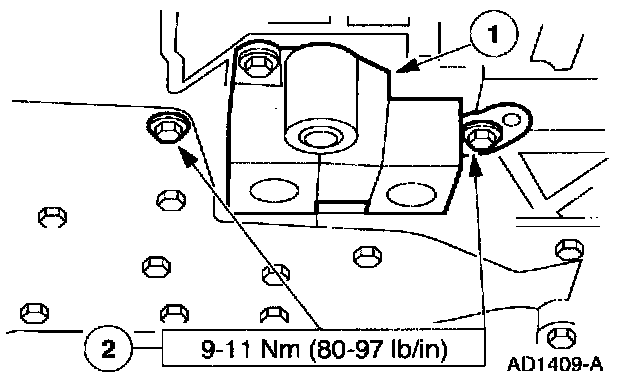 1

2

9-11 Nm (80-97 lb/in)

AD1409-A