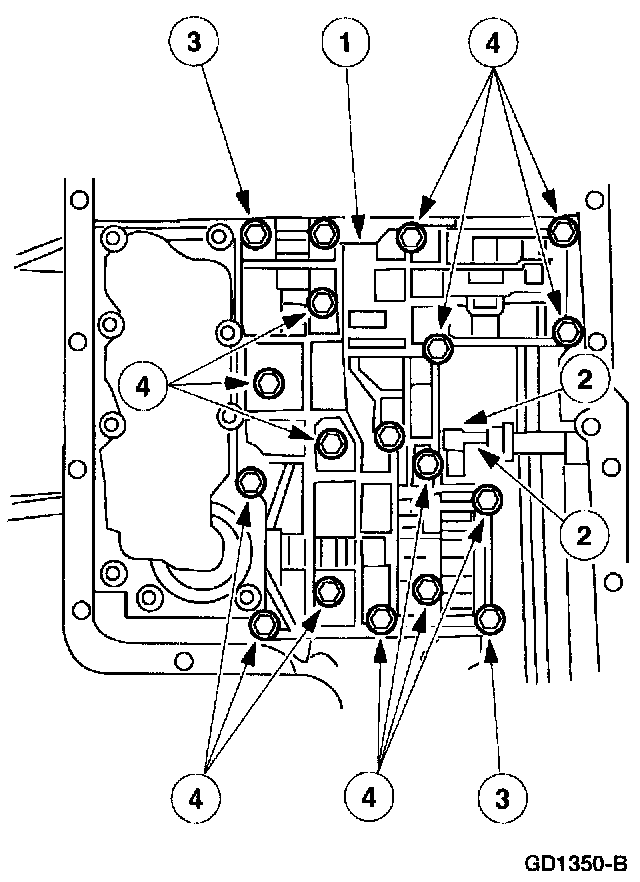 3
1
4
4
2
2
4
4
3
GD1350-B