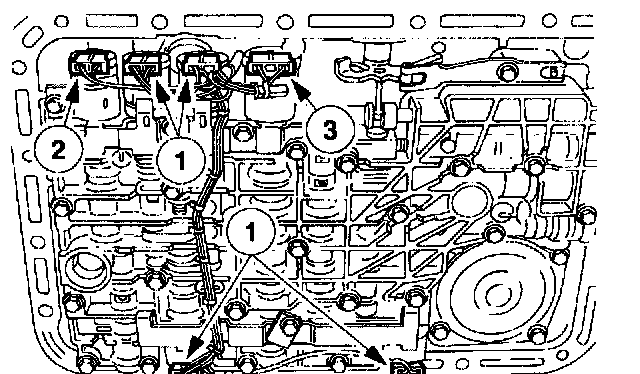 2
1
3
1