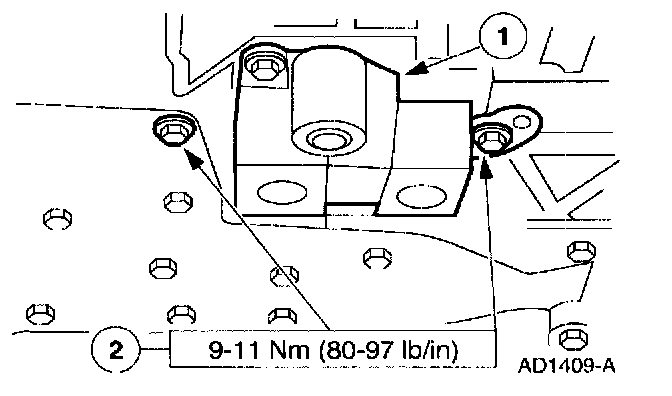 1

2

9-11 Nm (80-97 lb/in)

AD1409-A