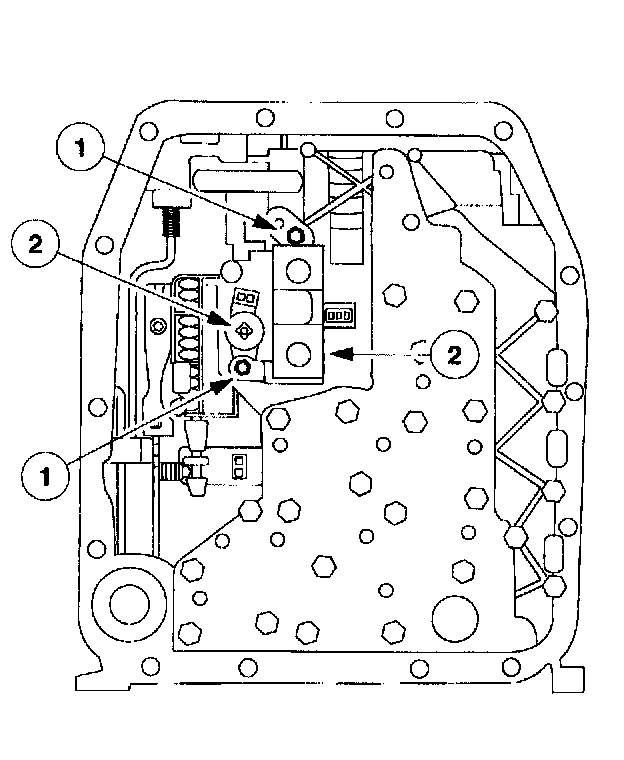 1
2
2
1