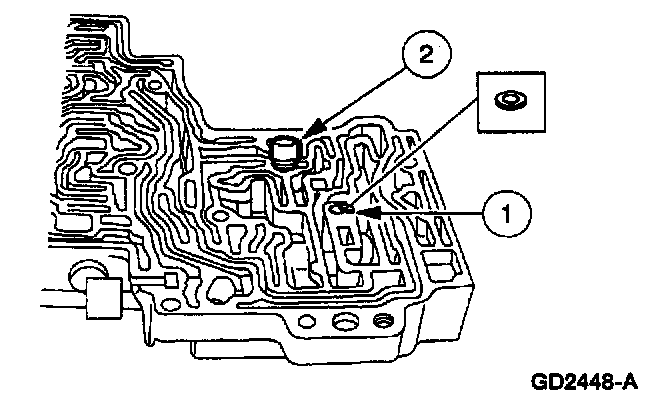 2

1

GD2448-A