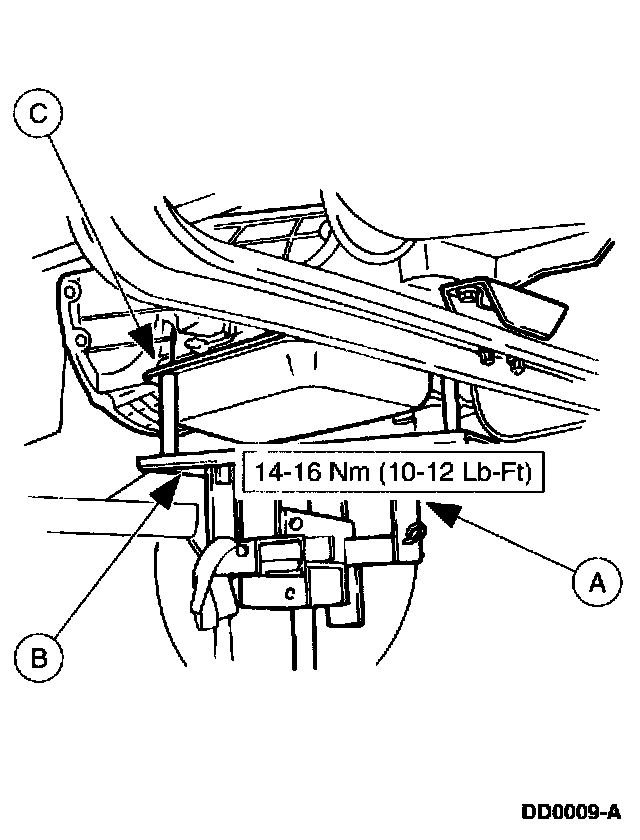 C

14-16 Nm (10-12 Lb-Ft)

A

B

DD0009-A