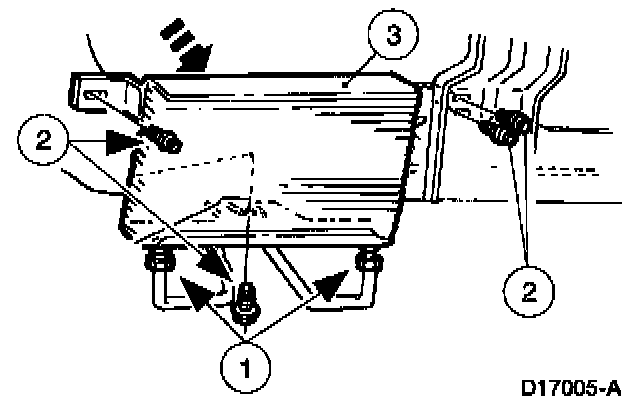 3
2
2
1
D17005-A