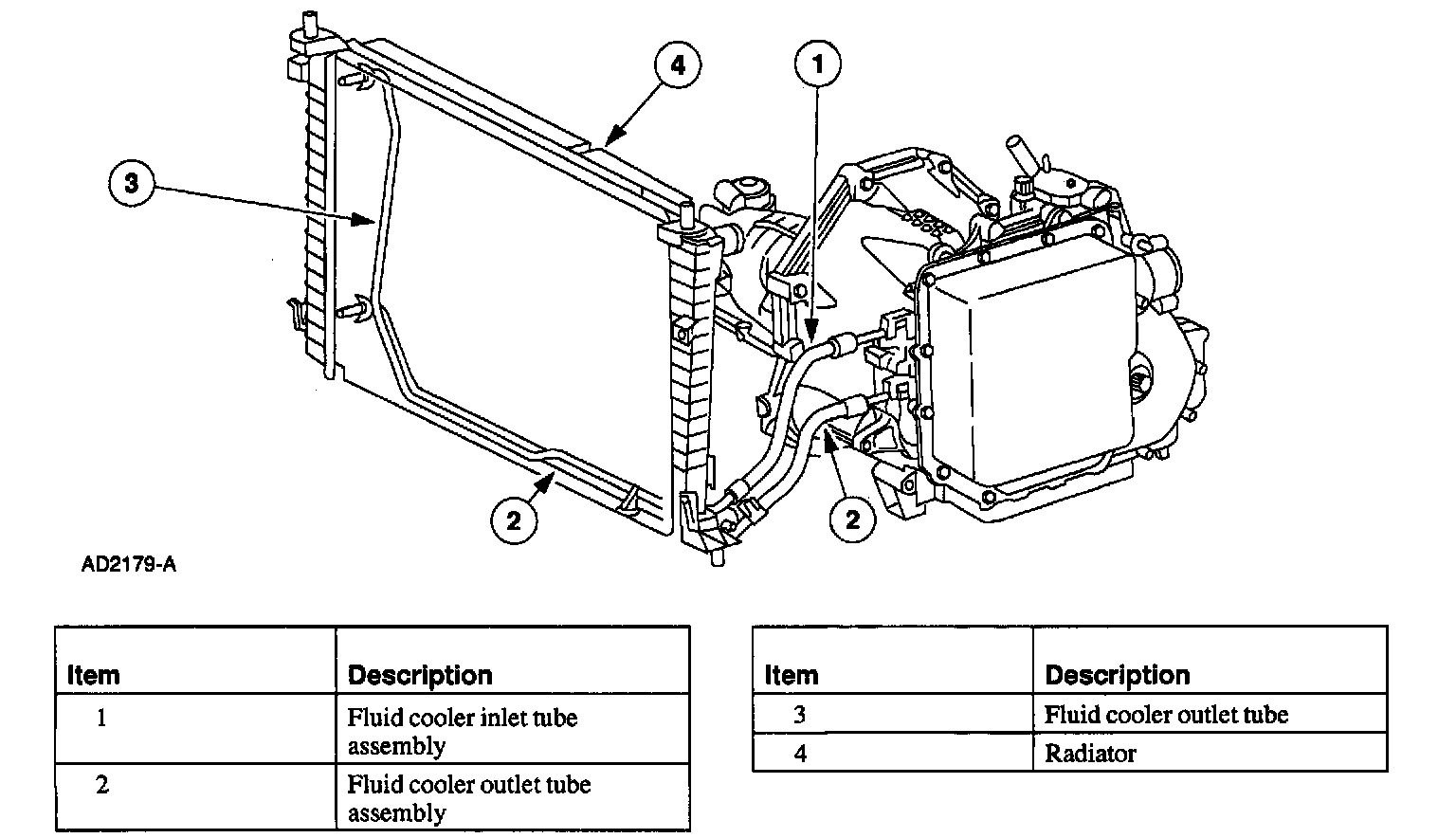 4

1

3

2

2

AD2179-A

| Item | Description |
|---|---|
| 1 | Fluid cooler inlet tube assembly |
| 2 | Fluid cooler outlet tube assembly |

| Item | Description |
|---|---|
| 3 | Fluid cooler outlet tube |
| 4 | Radiator |