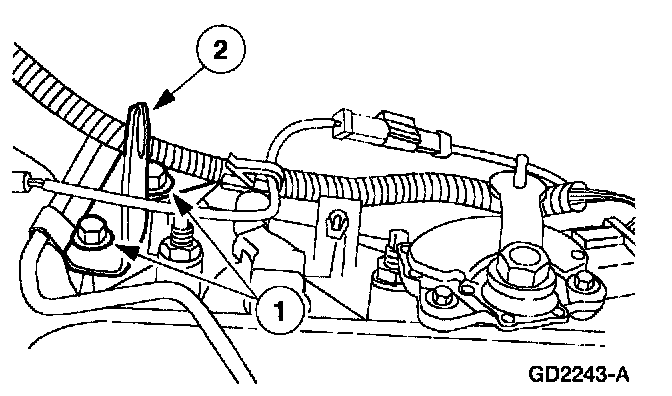 2

1

GD2243-A