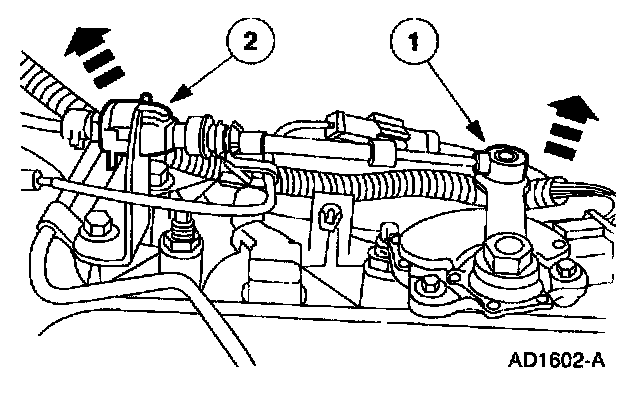 2

1

AD1602-A