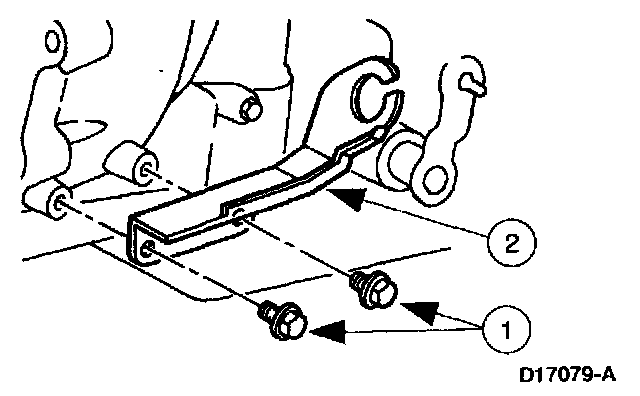 2

1

D17079-A