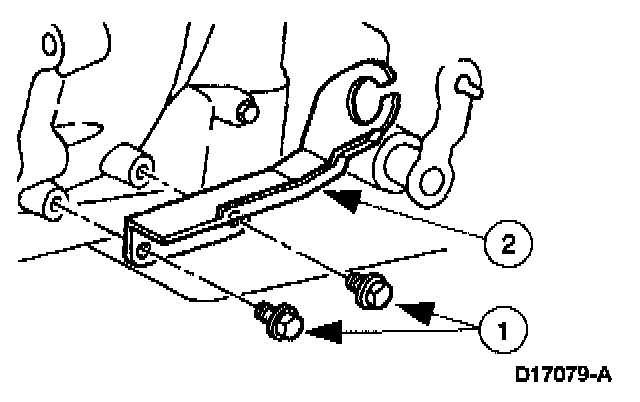 2

1

D17079-A