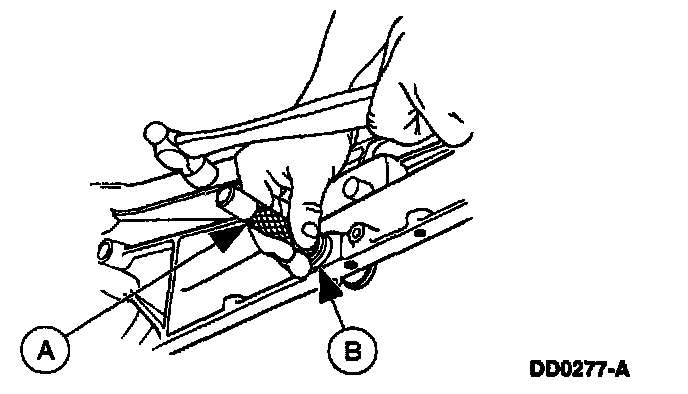 A

B

DD0277-A