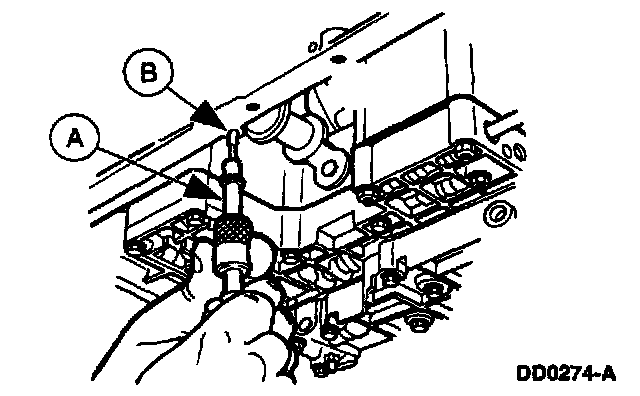 B

A

DD0274-A