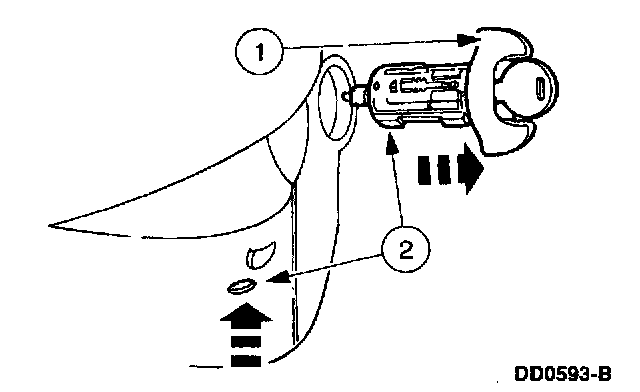 1

2

DD0593-B