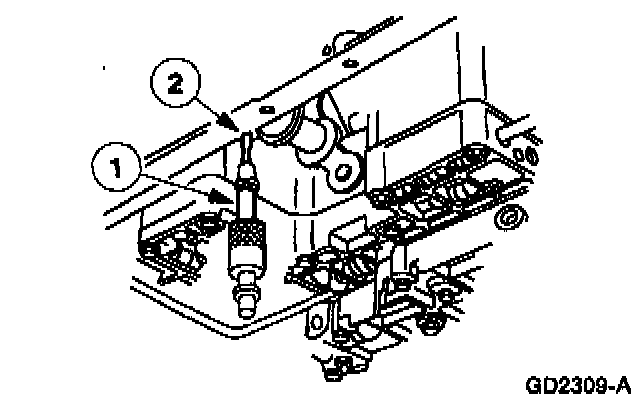 2
1
GD2309-A