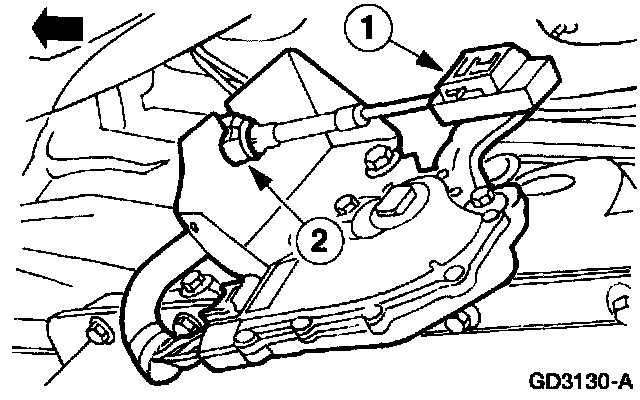 1
2
GD3130-A