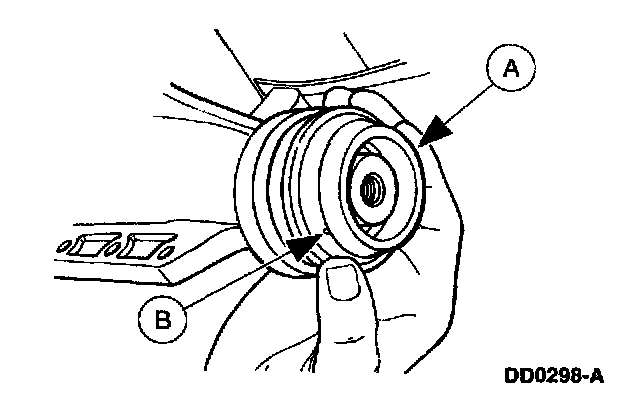 A

B

DD0298-A