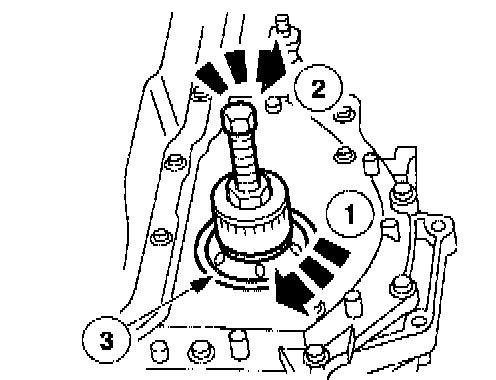 2
1
3