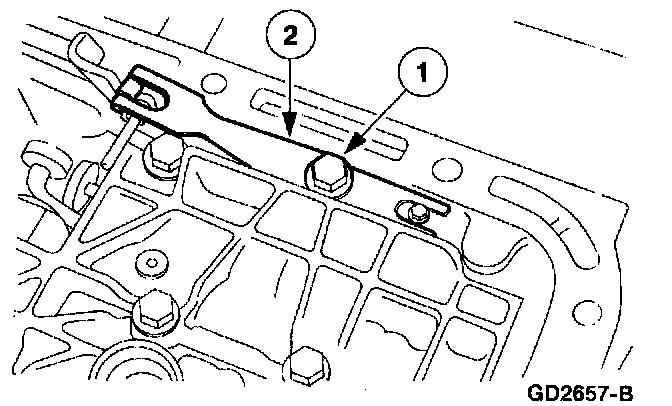 2
1
GD2657-B