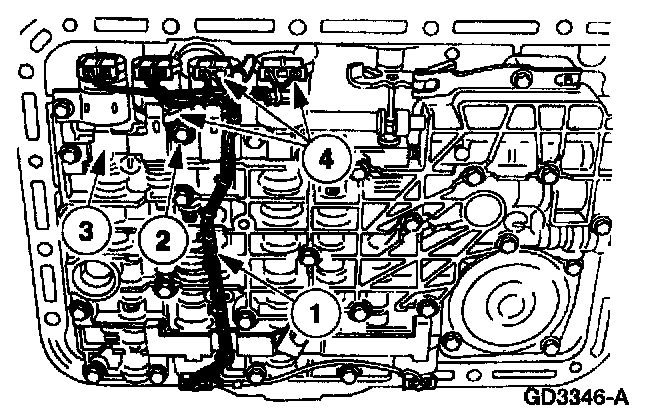 4

3

2

1

GD3346-A