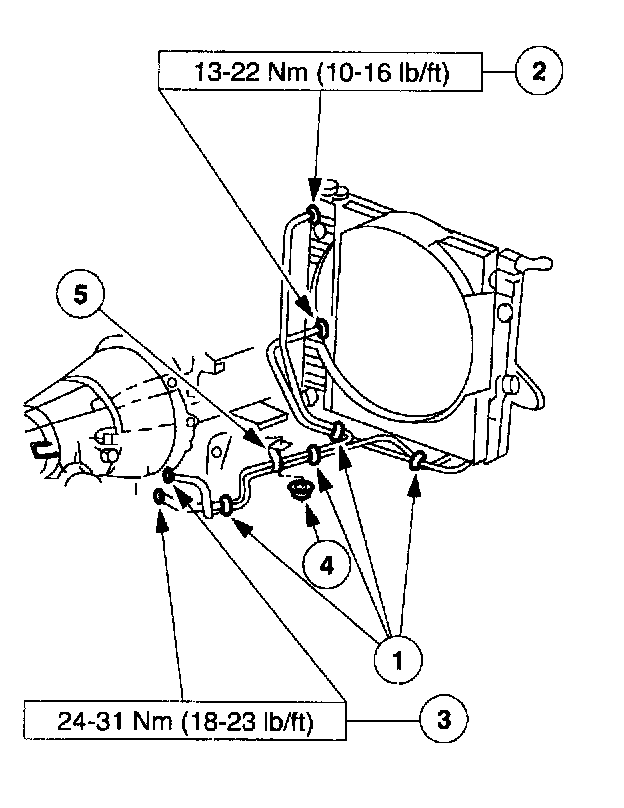 13-22 Nm (10-16 lb/ft)

2

5

4

1

24-31 Nm (18-23 lb/ft)

3