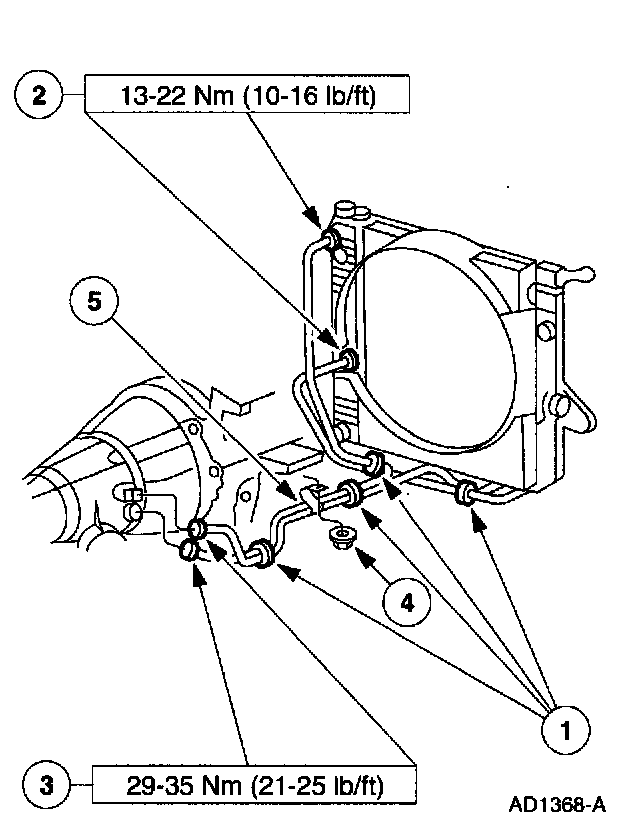 2
13-22 Nm (10-16 lb/ft)
5
4
1
3
29-35 Nm (21-25 lb/ft)
AD1368-A