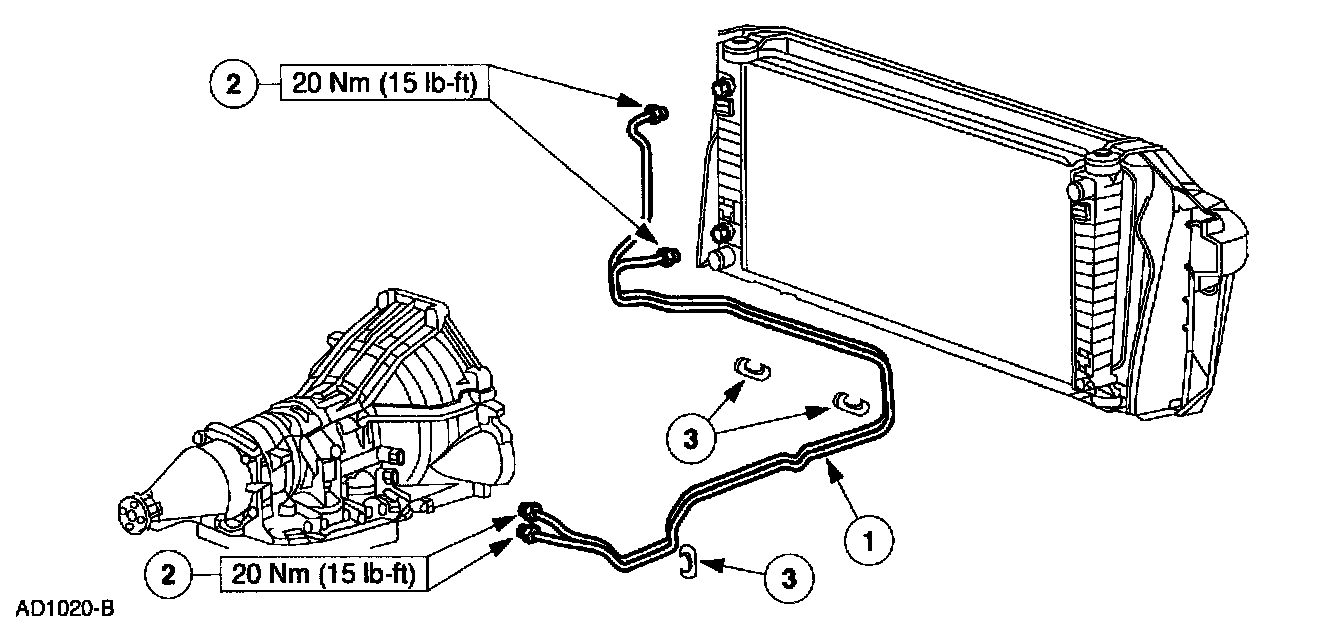 2
20 Nm (15 lb-ft)

3

3

1

2
20 Nm (15 lb-ft)

3

AD1020-B