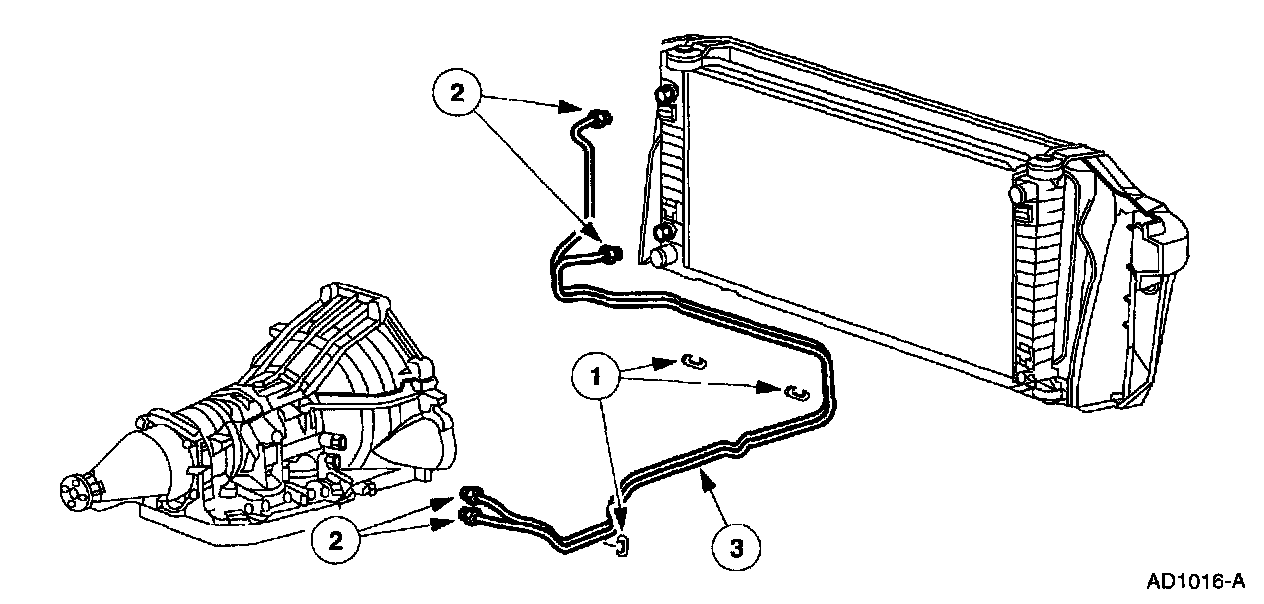 2

1

2

3

AD1016-A