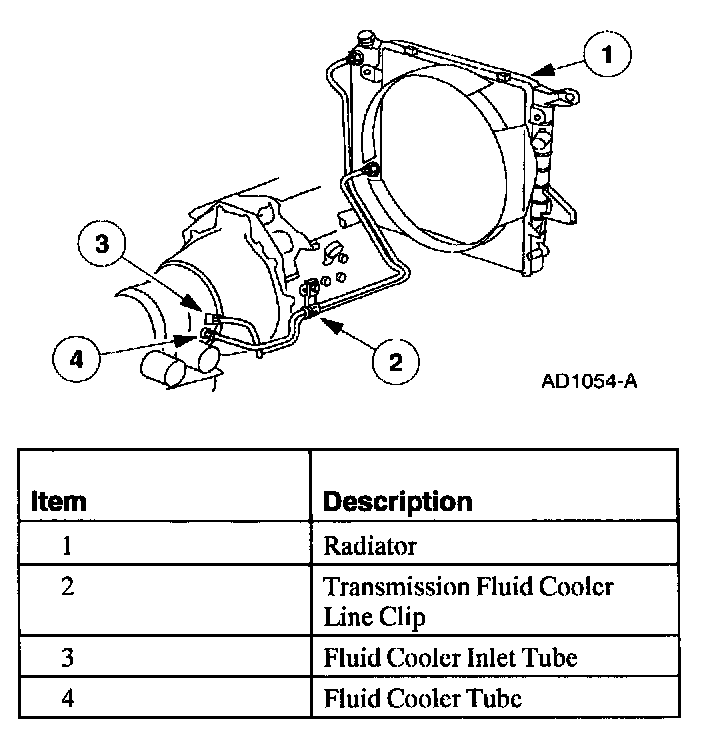 1

3

4

2

AD1054-A

| Item | Description |
|---|---|
| 1 | Radiator |
| 2 | Transmission Fluid Cooler Line Clip |
| 3 | Fluid Cooler Inlet Tube |
| 4 | Fluid Cooler Tube |