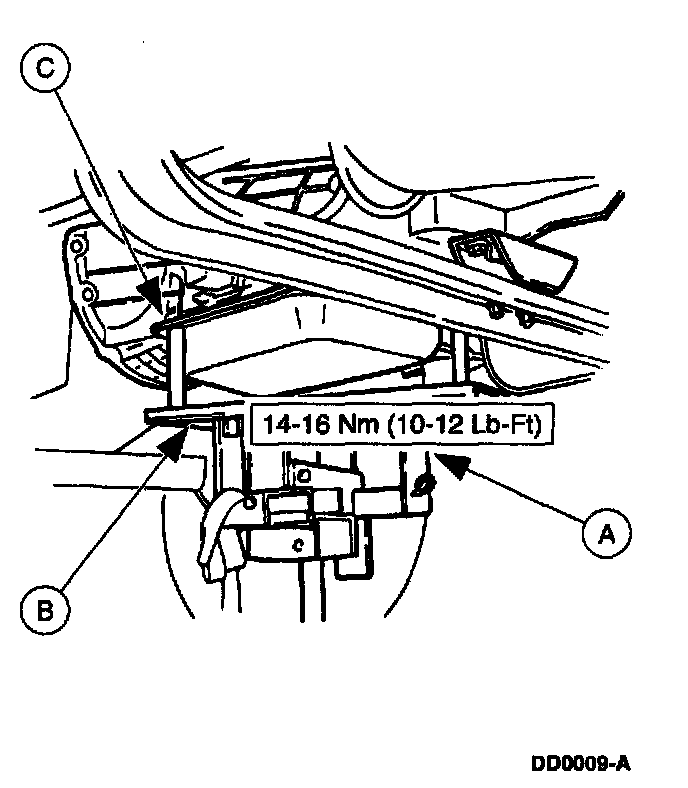 C

14-16 Nm (10-12 Lb-Ft)

A

B

DD0009-A