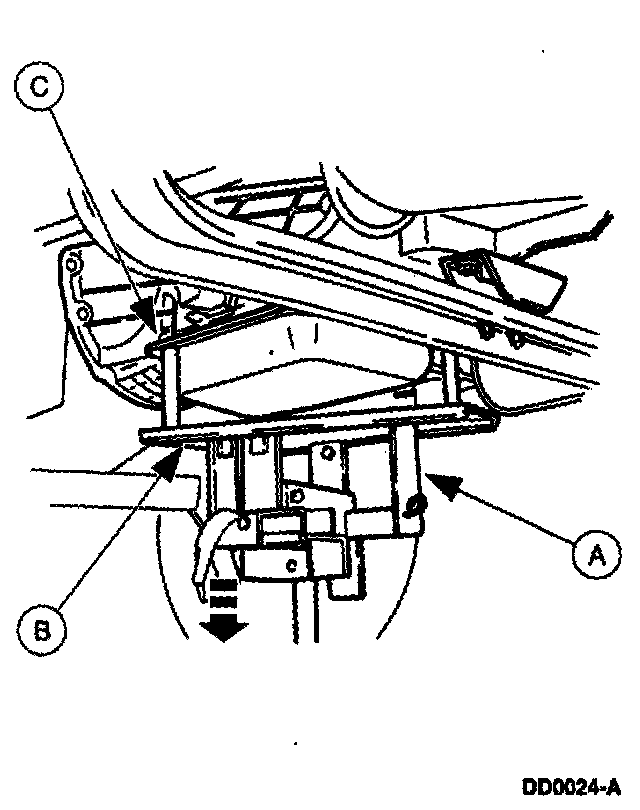 C

A

B

DD0024-A