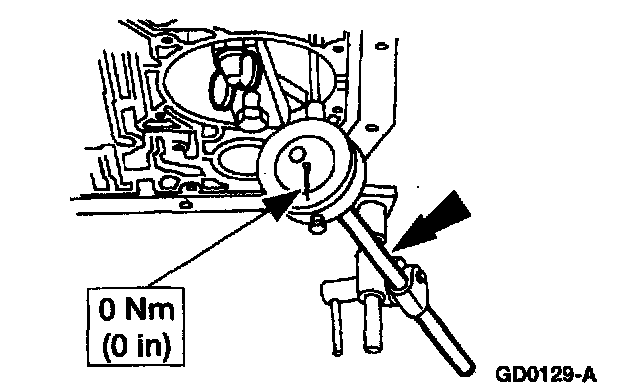 0 Nm
(0 in)

GD0129-A