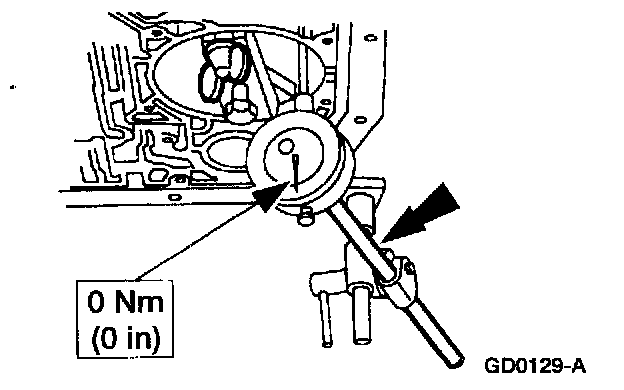 0 Nm
(0 in)

GD0129-A