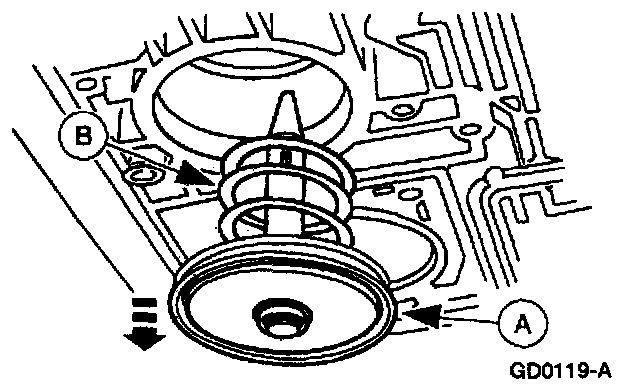 B

A

GD0119-A