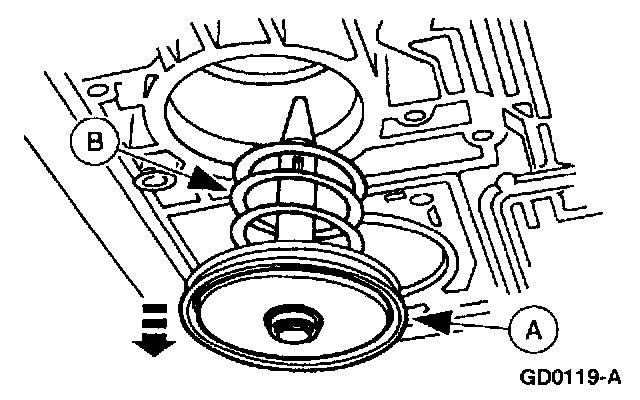 B

A

GD0119-A