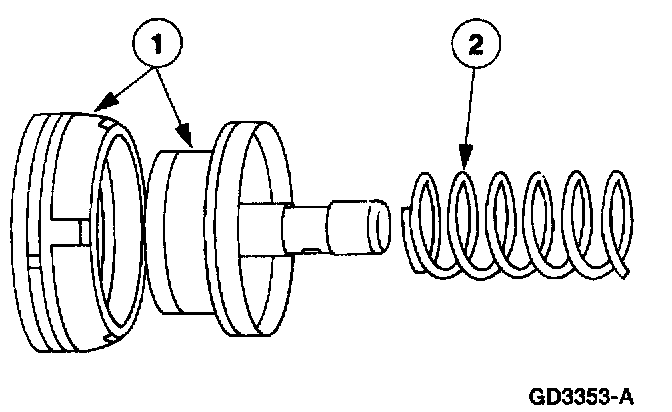 1

2

GD3353-A