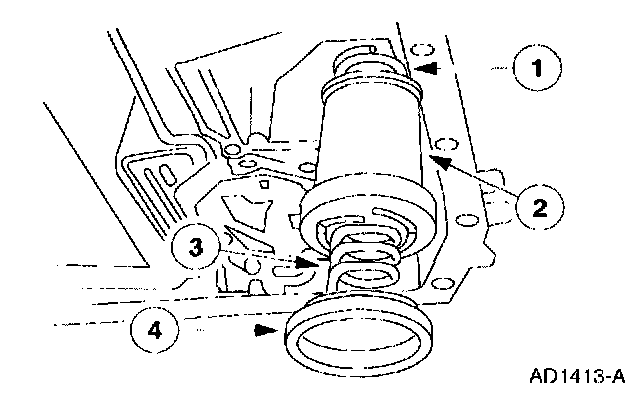 1
2
3
4
AD1413-A