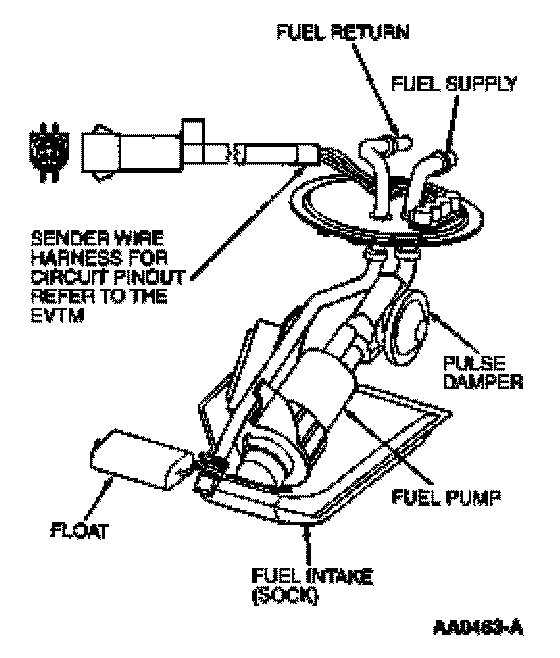 FUEL RETURN

FUEL SUPPLY

SENDER WIRE HARNESS FOR CIRCUIT PINOUT REFER TO THE EVTM

PULSE DAMPER

FUEL PUMP

FLOAT

FUEL INTAKE (SOCK)

AA0463-A