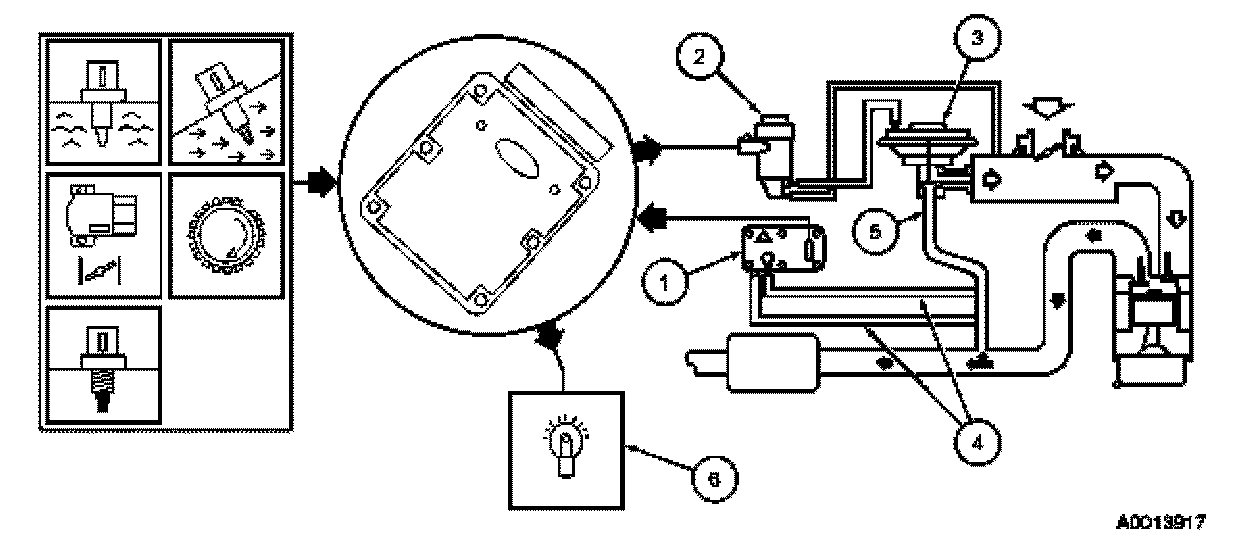 2
3
5
1
4
6
A0013917