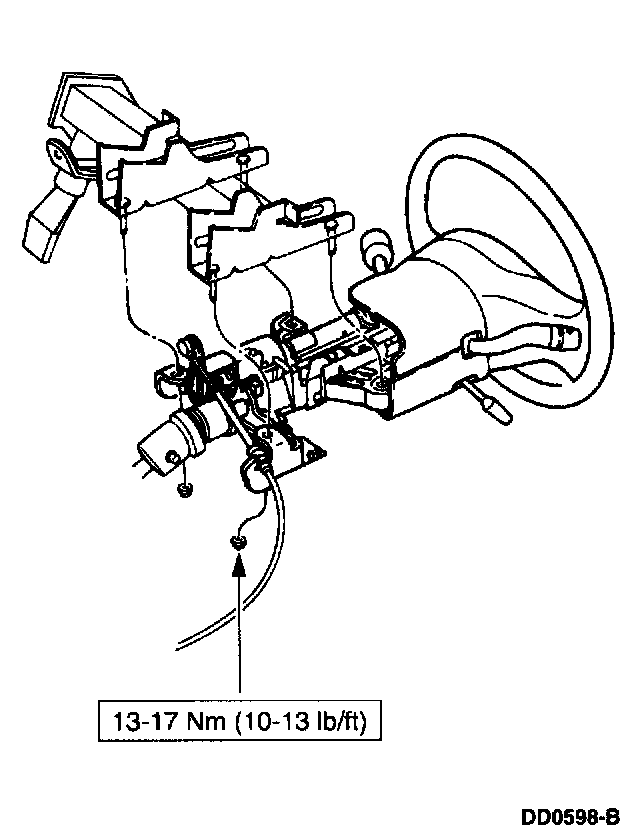 13-17 Nm (10-13 lb/ft)

DD0598-B