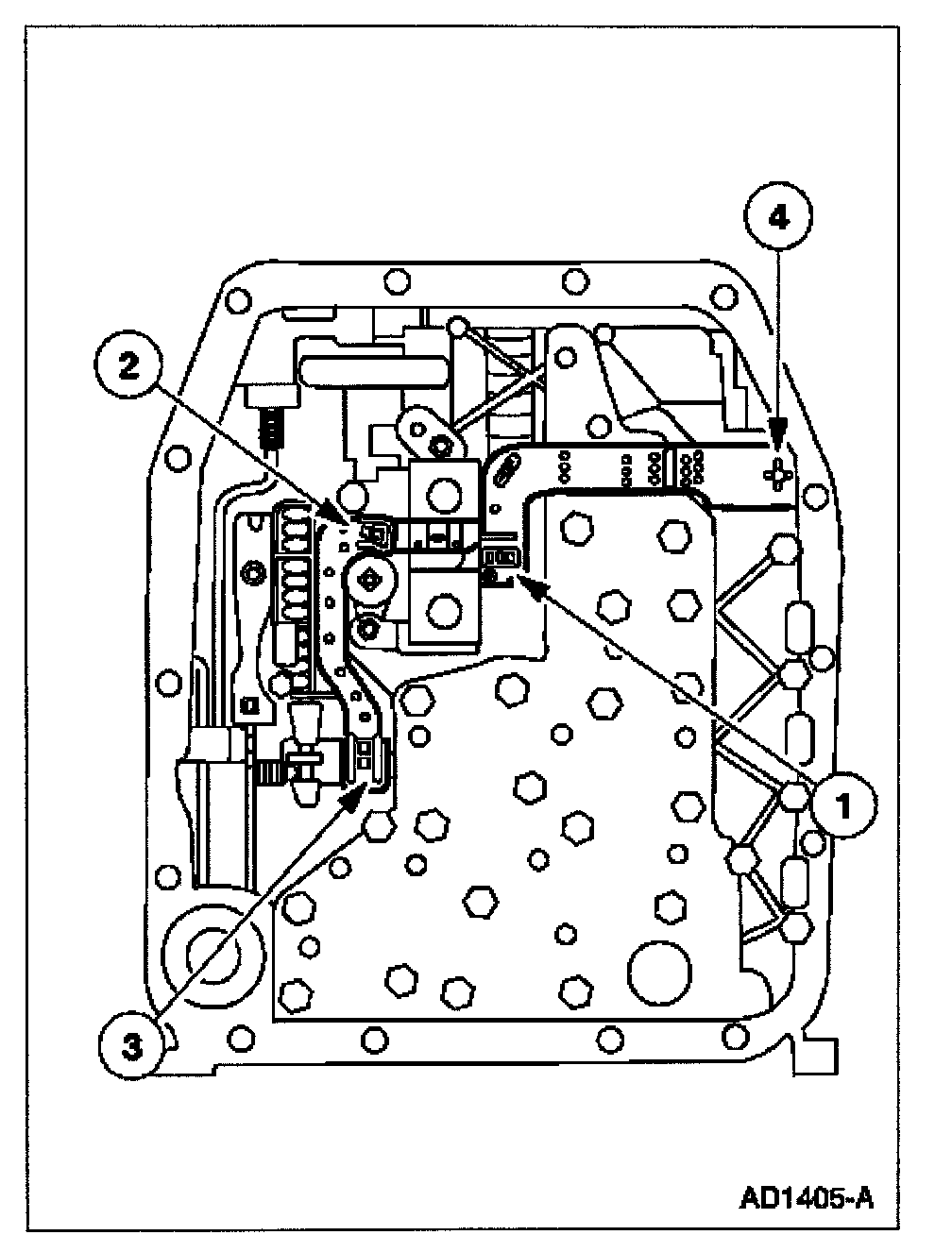 4
2
1
3
AD1405-A