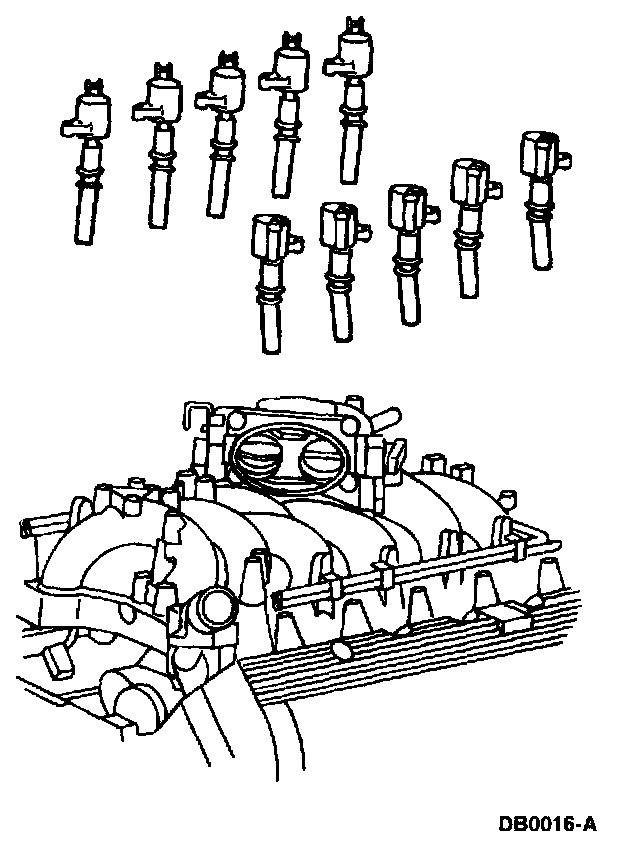 DB0016-A