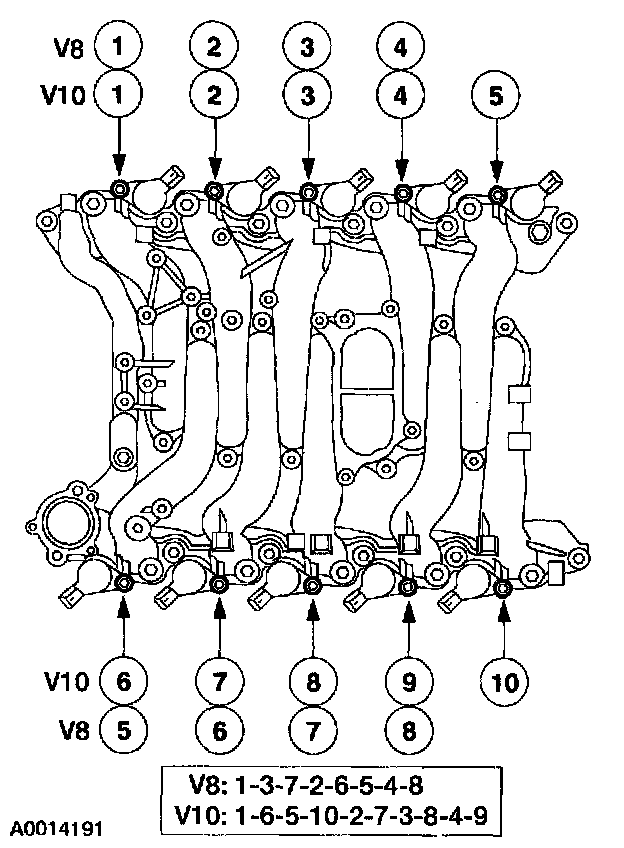 V8 1 2 3 4
V10 1 2 3 4 5

V10 6 7 8 9 10
V8 5 6 7 8

V8: 1-3-7-2-6-5-4-8
V10: 1-6-5-10-2-7-3-8-4-9

A0014191