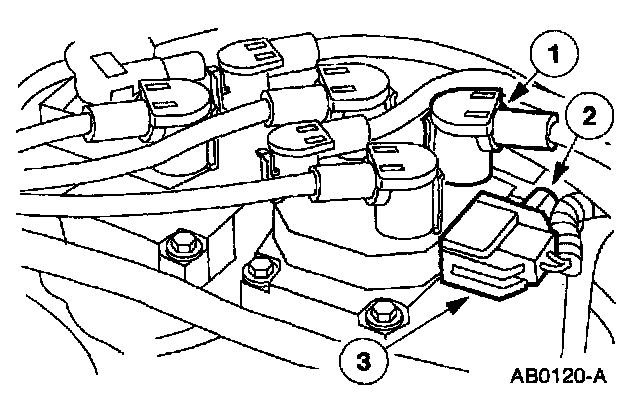 1
2
3
AB0120-A